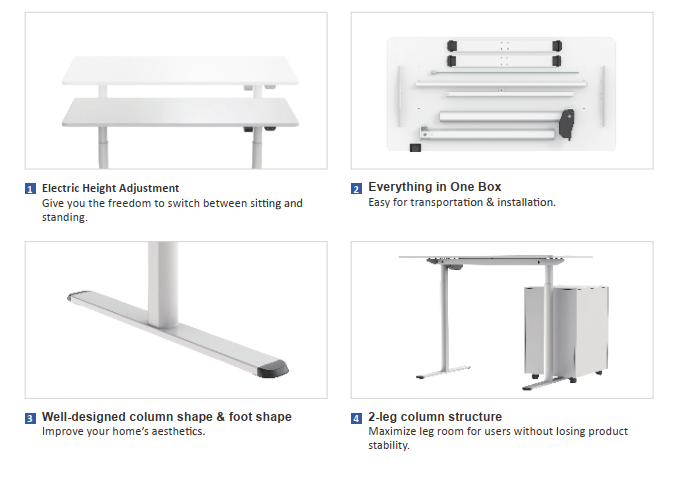 1 Electric Height Adjustment
Give you the freedom to switch between sitting and standing.

2 Everything in One Box
Easy for transportation & installation.

3 Well-designed column shape & foot shape
Improve your home's aesthetics.

4 2-leg column structure
Maximize leg room for users without losing product stability.